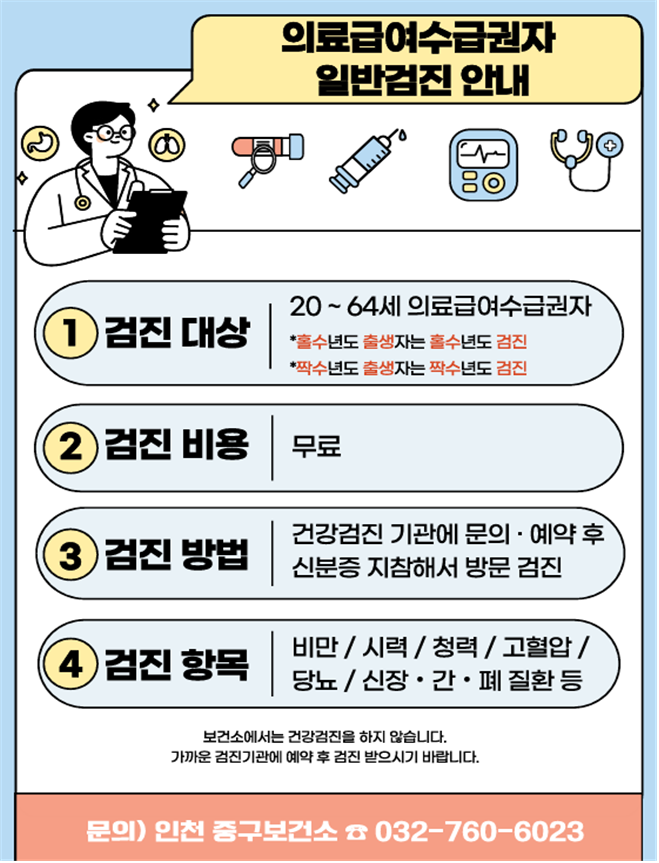 의료급여수급권자
일반검진 안내

1 검진 대상
20 ~ 64세 의료급여수급권자
*홀수년도 출생자는 홀수년도 검진
*짝수년도 출생자는 짝수년도 검진

2 검진 비용
무료

3 검진 방법
건강검진 기관에 문의 · 예약 후 신분증 지참해서 방문 검진

4 검진 항목
비만 / 시력 / 청력 / 고혈압 / 당뇨 / 신장 · 간 · 폐 질환 등

보건소에서는 건강검진을 하지 않습니다.
가까운 검진기관에 예약 후 검진 받으시기 바랍니다.

문의) 인천 중구보건소 ☎ 032-760-6023